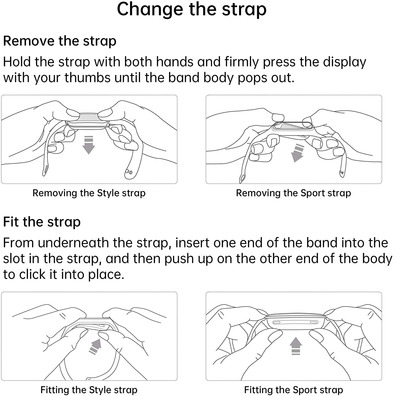 Change the strap

Remove the strap

Hold the strap with both hands and firmly press the display with your thumbs until the band body pops out.

Removing the Style strap

Removing the Sport strap

Fit the strap

From underneath the strap, insert one end of the band into the slot in the strap, and then push up on the other end of the body to click it into place.

Fitting the Style strap

Fitting the Sport strap