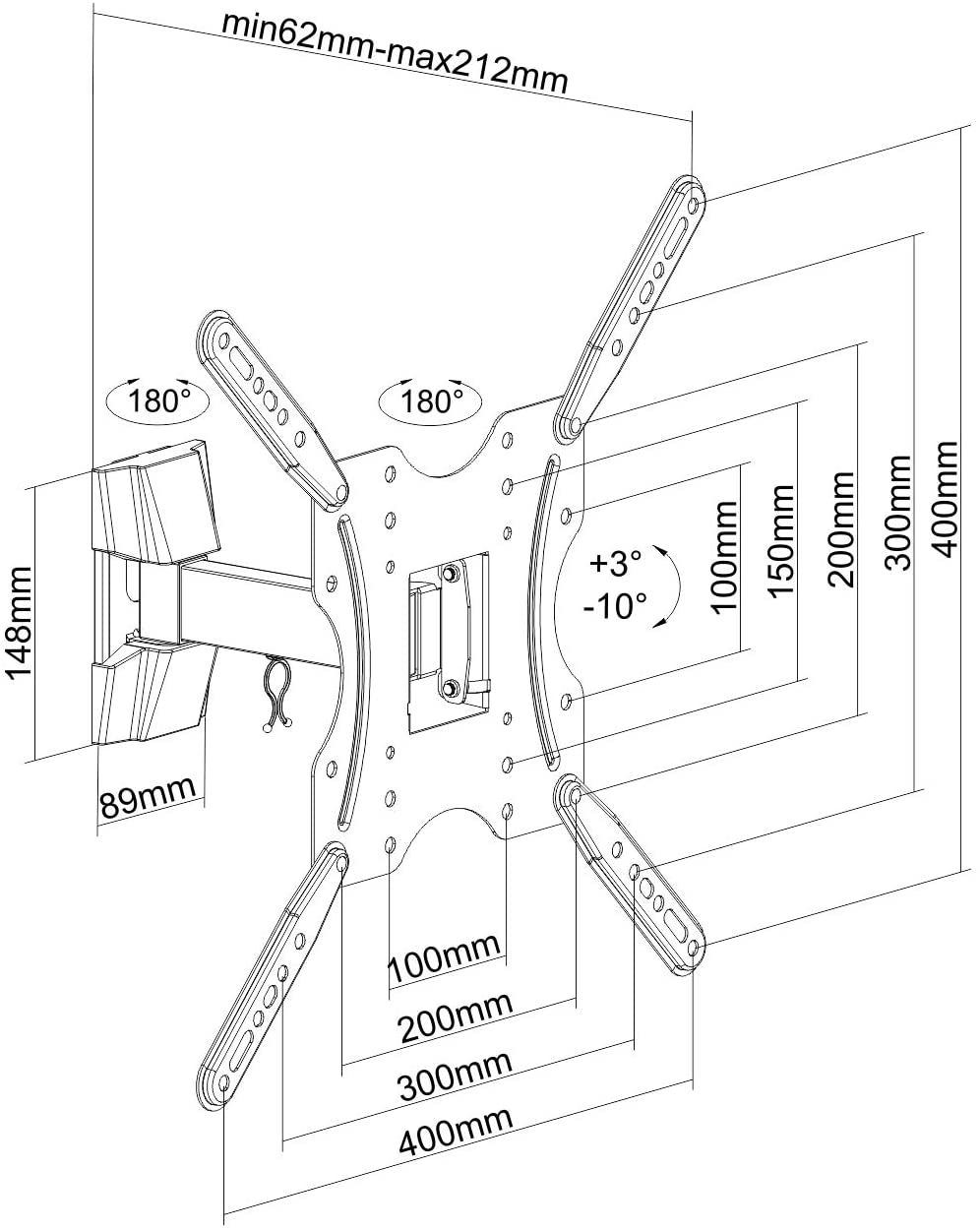 min62mm-max212mm

180°

180°

148mm

89mm

+3°
-10°

100mm

150mm

200mm

300mm

400mm

100mm

200mm

300mm

400mm